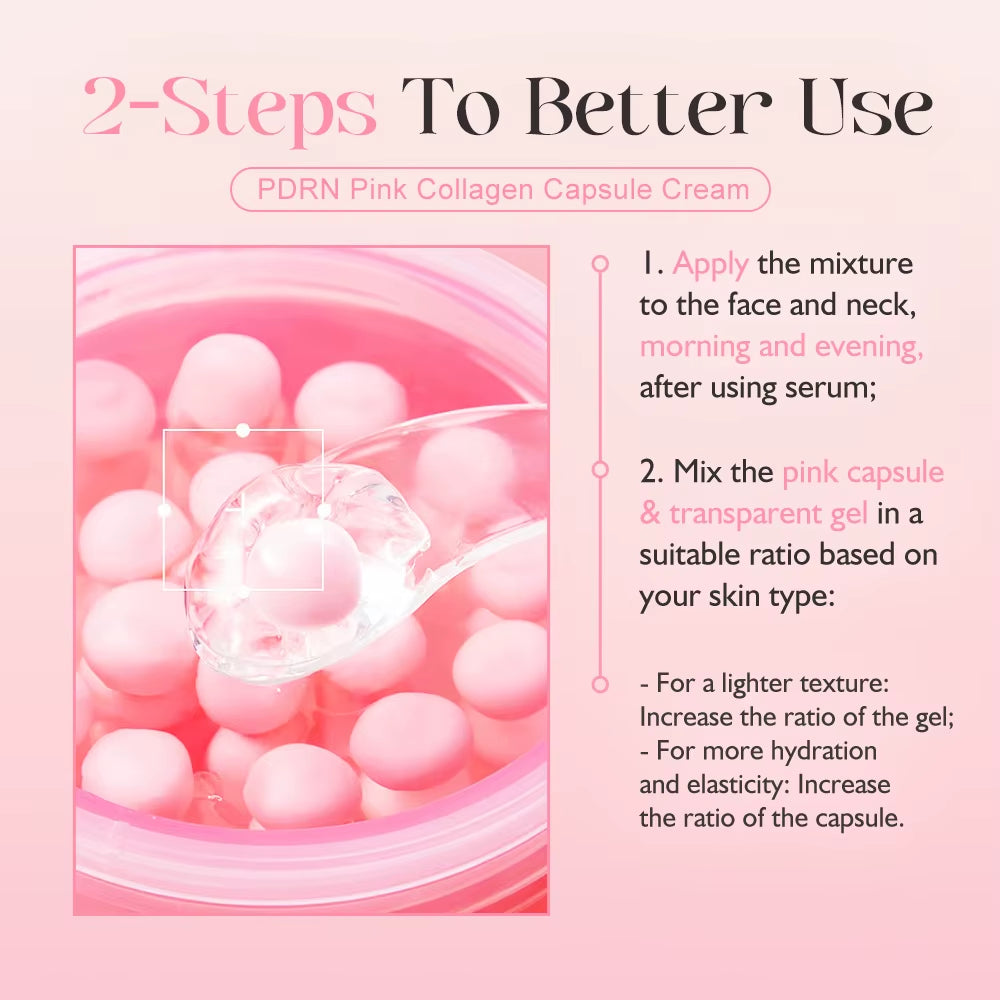 2-Steps To Better Use

PDRN Pink Collagen Capsule Cream

1. Apply the mixture to the face and neck, morning and evening, after using serum;

2. Mix the pink capsule & transparent gel in a suitable ratio based on your skin type:

- For a lighter texture: Increase the ratio of the gel;
- For more hydration and elasticity: Increase the ratio of the capsule.