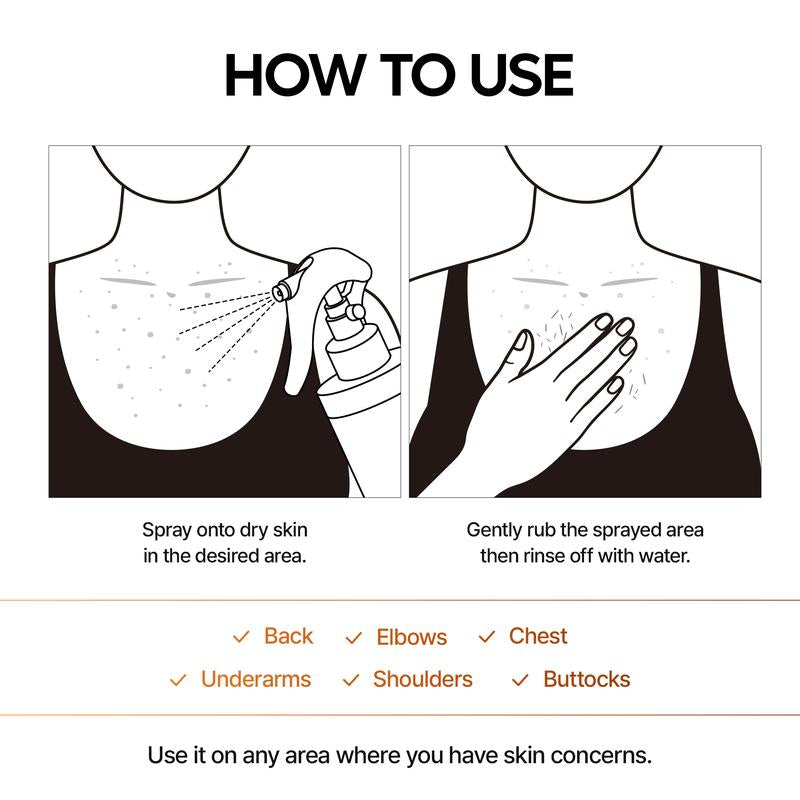 HOW TO USE

Spray onto dry skin in the desired area.

Gently rub the sprayed area then rinse off with water.

✓ Back ✓ Elbows ✓ Chest
✓ Underarms ✓ Shoulders ✓ Buttocks

Use it on any area where you have skin concerns.