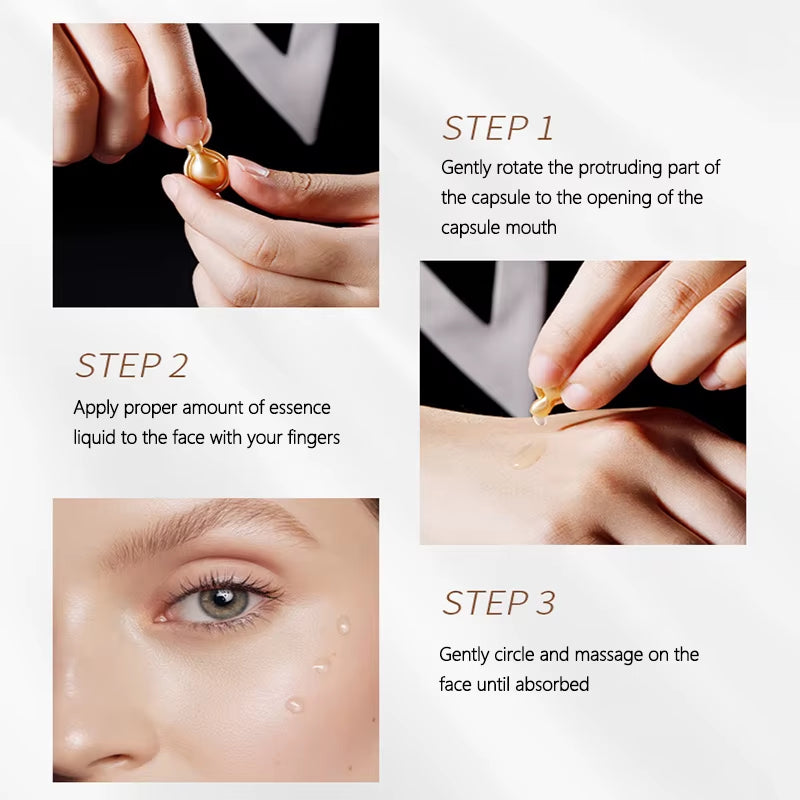 STEP 1
Gently rotate the protruding part of the capsule to the opening of the capsule mouth

STEP 2
Apply proper amount of essence liquid to the face with your fingers

STEP 3
Gently circle and massage on the face until absorbed