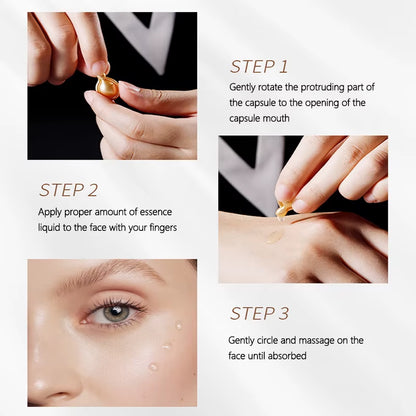 STEP 1

Gently rotate the protruding part of the capsule to the opening of the capsule mouth

STEP 2

Apply proper amount of essence liquid to the face with your fingers

STEP 3

Gently circle and massage on the face until absorbed